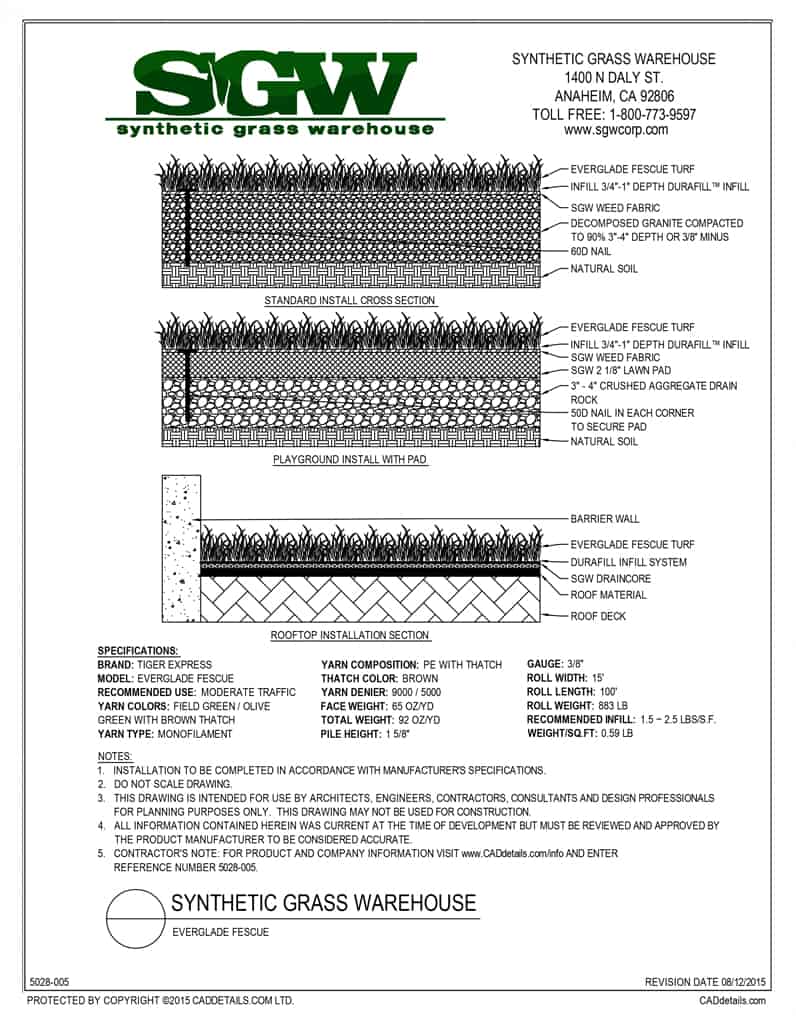 SGW
synthetic grass warehouse

SYNTHETIC GRASS WAREHOUSE
1400 N DALY ST.
ANAHEIM, CA 92806
TOLL FREE: 1-800-773-9597
www.sgwcorp.com

EVERGLADE FESCUE TURF
INFILL 3/4"-1" DEPTH DURAFILL™ INFILL
SGW WEED FABRIC
DECOMPOSED GRANITE COMPACTED TO 90% 3"-4" DEPTH OR 3/8" MINUS
60D NAIL
NATURAL SOIL

STANDARD INSTALL CROSS SECTION

EVERGLADE FESCUE TURF
INFILL 3/4"-1" DEPTH DURAFILL™ INFILL
SGW WEED FABRIC
SGW 2 1/8" LAWN PAD
3" - 4" CRUSHED AGGREGATE DRAIN ROCK
50D NAIL IN EACH CORNER TO SECURE PAD
NATURAL SOIL

PLAYGROUND INSTALL WITH PAD

BARRIER WALL
EVERGLADE FESCUE TURF
DURAFILL INFILL SYSTEM
SGW DRAINCORE
ROOF MATERIAL
ROOF DECK

ROOFTOP INSTALLATION SECTION

SPECIFICATIONS:
BRAND: TIGER EXPRESS
MODEL: EVERGLADE FESCUE
RECOMMENDED USE: MODERATE TRAFFIC
YARN COLORS: FIELD GREEN / OLIVE GREEN WITH BROWN THATCH
YARN TYPE: MONOFILAMENT

YARN COMPOSITION: PE WITH THATCH
THATCH COLOR: BROWN
YARN DENIER: 9000 / 5000
FACE WEIGHT: 65 OZ/YD
TOTAL WEIGHT: 92 OZ/YD
PILE HEIGHT: 1 5/8"

GAUGE: 3/8"
ROLL WIDTH: 15'
ROLL LENGTH: 100'
ROLL WEIGHT: 883 LB
RECOMMENDED INFILL: 1.5 ~ 2.5 LBS/S.F.
WEIGHT/SQ.FT: 0.59 LB

NOTES:
1. INSTALLATION TO BE COMPLETED IN ACCORDANCE WITH MANUFACTURER'S SPECIFICATIONS.
2. DO NOT SCALE DRAWING.
3. THIS DRAWING IS INTENDED FOR USE BY ARCHITECTS, ENGINEERS, CONTRACTORS, CONSULTANTS AND DESIGN PROFESSIONALS FOR PLANNING PURPOSES ONLY. THIS DRAWING MAY NOT BE USED FOR CONSTRUCTION.
4. ALL INFORMATION CONTAINED HEREIN WAS CURRENT AT THE TIME OF DEVELOPMENT BUT MUST BE REVIEWED AND APPROVED BY THE PRODUCT MANUFACTURER TO BE CONSIDERED ACCURATE.
5. CONTRACTOR'S NOTE: FOR PRODUCT AND COMPANY INFORMATION VISIT www.CADdetails.com/info AND ENTER REFERENCE NUMBER 5028-005.

SYNTHETIC GRASS WAREHOUSE
EVERGLADE FESCUE

5028-005
REVISION DATE 08/12/2015
PROTECTED BY COPYRIGHT ©2015 CADDETAILS.COM LTD.
CADdetails.com