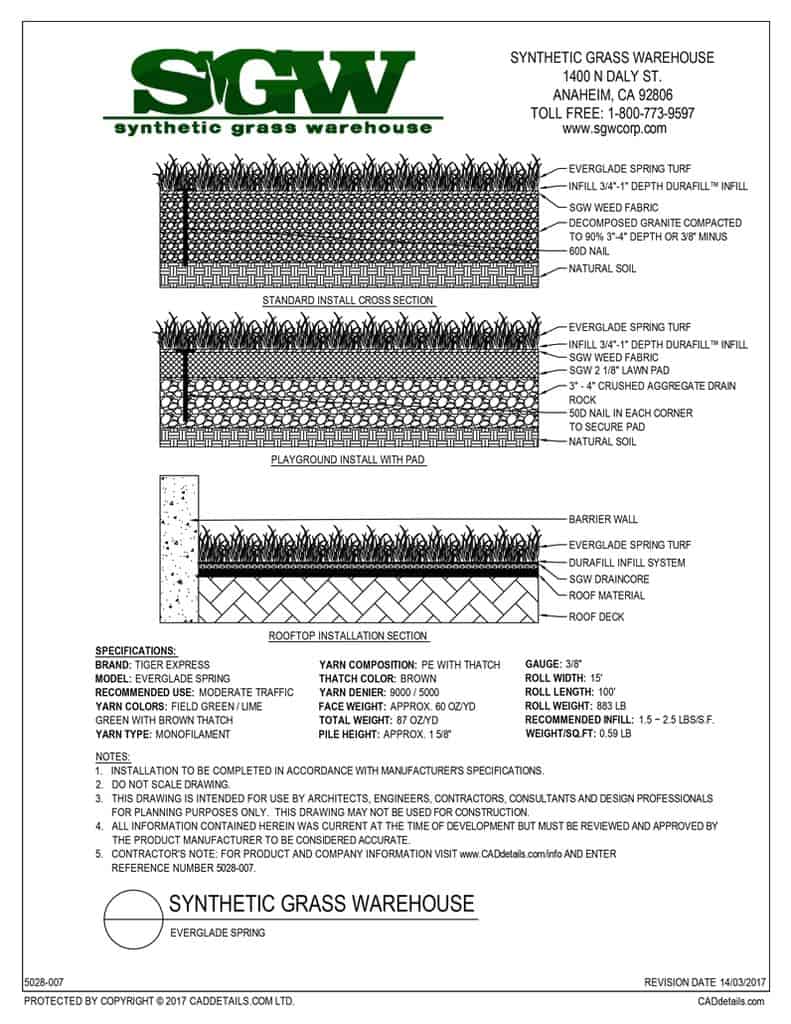 SGW
synthetic grass warehouse

SYNTHETIC GRASS WAREHOUSE
1400 N DALY ST.
ANAHEIM, CA 92806
TOLL FREE: 1-800-773-9597
www.sgwcorp.com

EVERGLADE SPRING TURF
INFILL 3/4"-1" DEPTH DURAFILL™ INFILL
SGW WEED FABRIC
DECOMPOSED GRANITE COMPACTED TO 90% 3"-4" DEPTH OR 3/8" MINUS
60D NAIL
NATURAL SOIL

STANDARD INSTALL CROSS SECTION

EVERGLADE SPRING TURF
INFILL 3/4"-1" DEPTH DURAFILL™ INFILL
SGW WEED FABRIC
SGW 2 1/8" LAWN PAD
3" - 4" CRUSHED AGGREGATE DRAIN ROCK
50D NAIL IN EACH CORNER TO SECURE PAD
NATURAL SOIL

PLAYGROUND INSTALL WITH PAD

BARRIER WALL
EVERGLADE SPRING TURF
DURAFILL INFILL SYSTEM
SGW DRAINCORE
ROOF MATERIAL
ROOF DECK

ROOFTOP INSTALLATION SECTION

SPECIFICATIONS:
BRAND: TIGER EXPRESS
MODEL: EVERGLADE SPRING
RECOMMENDED USE: MODERATE TRAFFIC
YARN COLORS: FIELD GREEN / LIME GREEN WITH BROWN THATCH
YARN TYPE: MONOFILAMENT

YARN COMPOSITION: PE WITH THATCH
THATCH COLOR: BROWN
YARN DENIER: 9000 / 5000
FACE WEIGHT: APPROX. 60 OZ/YD
TOTAL WEIGHT: 87 OZ/YD
PILE HEIGHT: APPROX. 1 5/8"

GAUGE: 3/8"
ROLL WIDTH: 15'
ROLL LENGTH: 100'
ROLL WEIGHT: 883 LB
RECOMMENDED INFILL: 1.5 ~ 2.5 LBS/S.F.
WEIGHT/SQ.FT: 0.59 LB

NOTES:
1. INSTALLATION TO BE COMPLETED IN ACCORDANCE WITH MANUFACTURER'S SPECIFICATIONS.
2. DO NOT SCALE DRAWING.
3. THIS DRAWING IS INTENDED FOR USE BY ARCHITECTS, ENGINEERS, CONTRACTORS, CONSULTANTS AND DESIGN PROFESSIONALS FOR PLANNING PURPOSES ONLY. THIS DRAWING MAY NOT BE USED FOR CONSTRUCTION.
4. ALL INFORMATION CONTAINED HEREIN WAS CURRENT AT THE TIME OF DEVELOPMENT BUT MUST BE REVIEWED AND APPROVED BY THE PRODUCT MANUFACTURER TO BE CONSIDERED ACCURATE.
5. CONTRACTOR'S NOTE: FOR PRODUCT AND COMPANY INFORMATION VISIT www.CADdetails.com/info AND ENTER REFERENCE NUMBER 5028-007.

SYNTHETIC GRASS WAREHOUSE
EVERGLADE SPRING

5028-007
REVISION DATE 14/03/2017
PROTECTED BY COPYRIGHT © 2017 CADDETAILS.COM LTD.
CADdetails.com